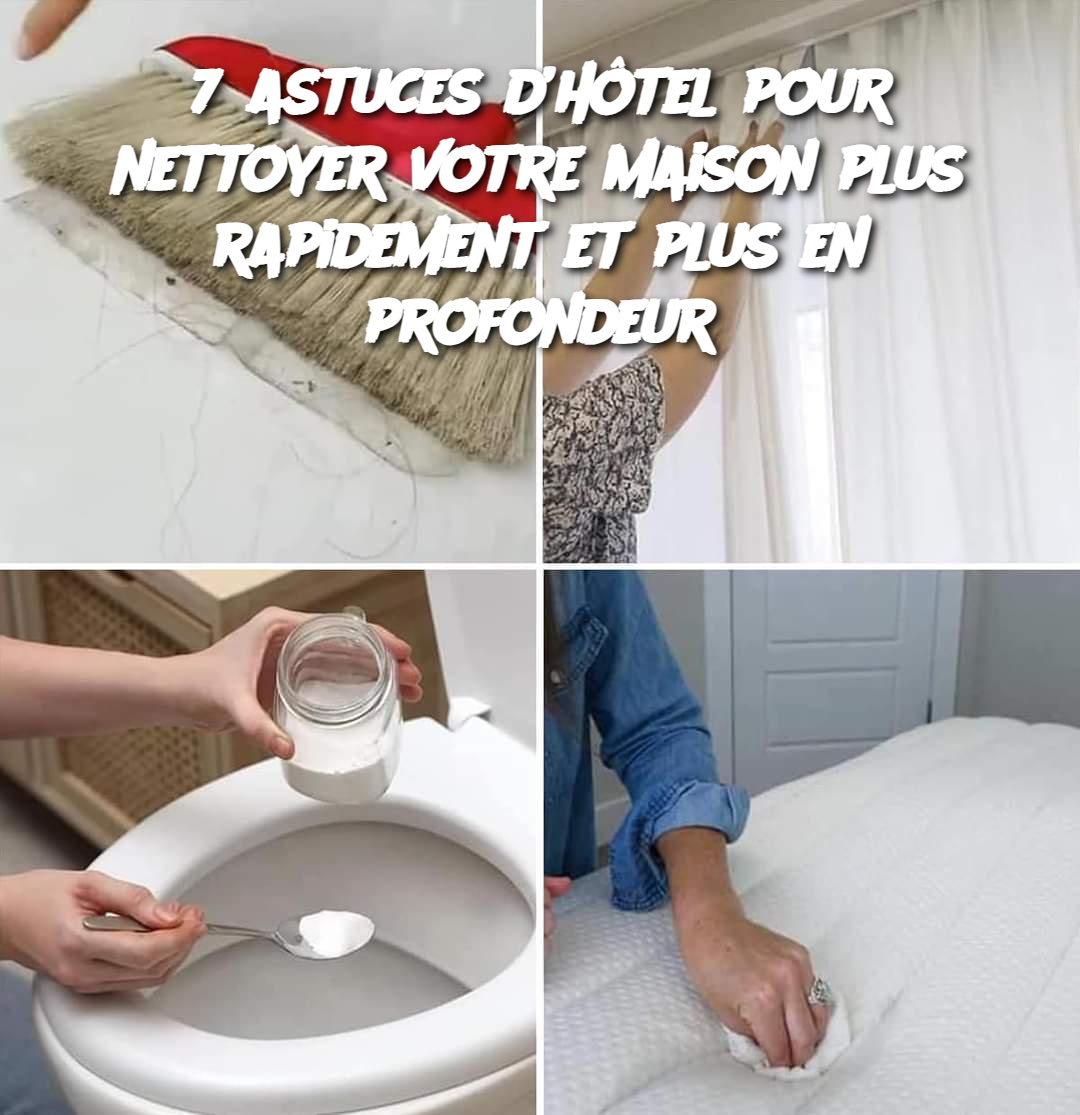 7 ASTUCES D'HÔTEL POUR NETTOYER VOTRE MAISON PLUS RAPIDEMENT ET PLUS EN PROFONDEUR